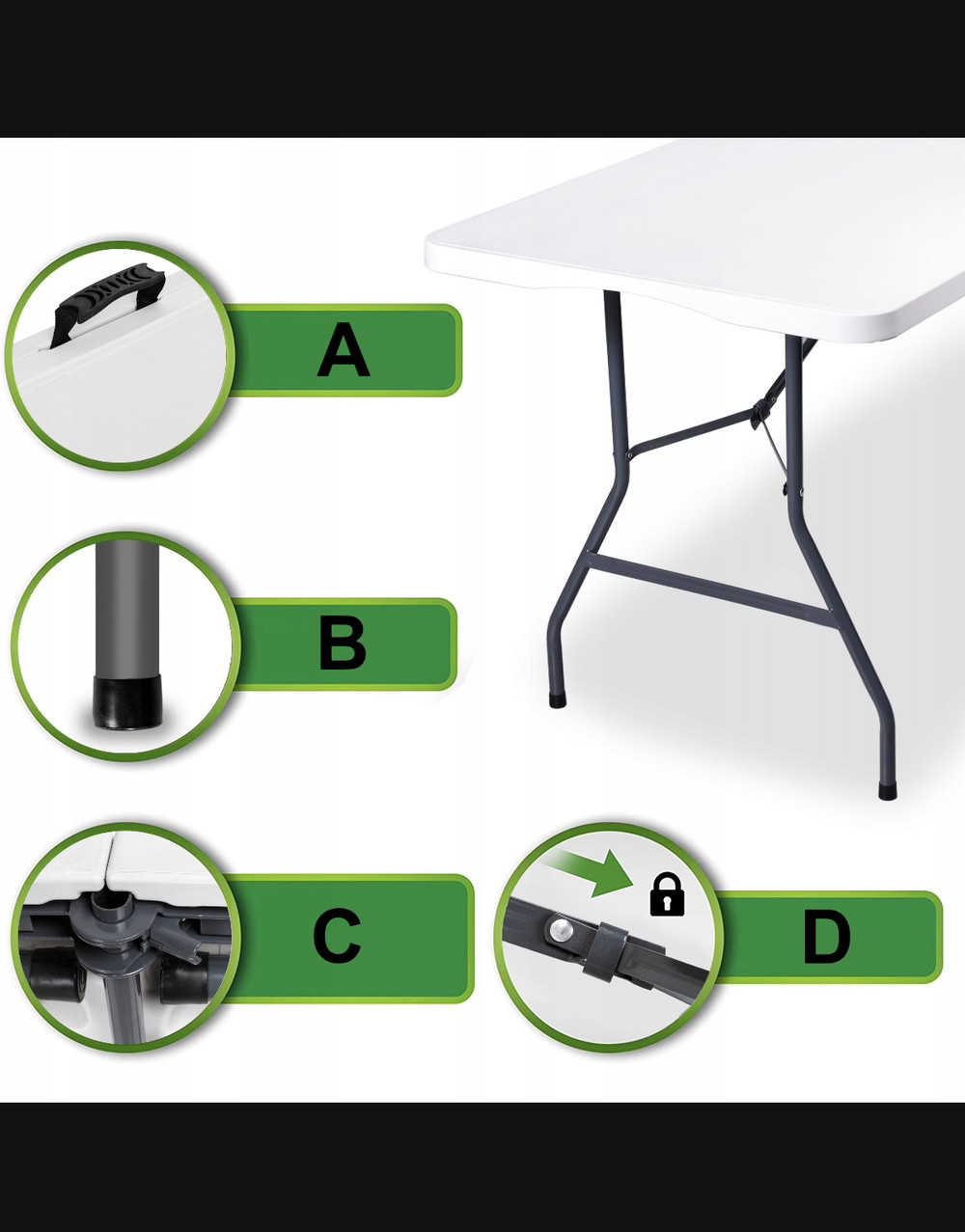 A

B

C

D